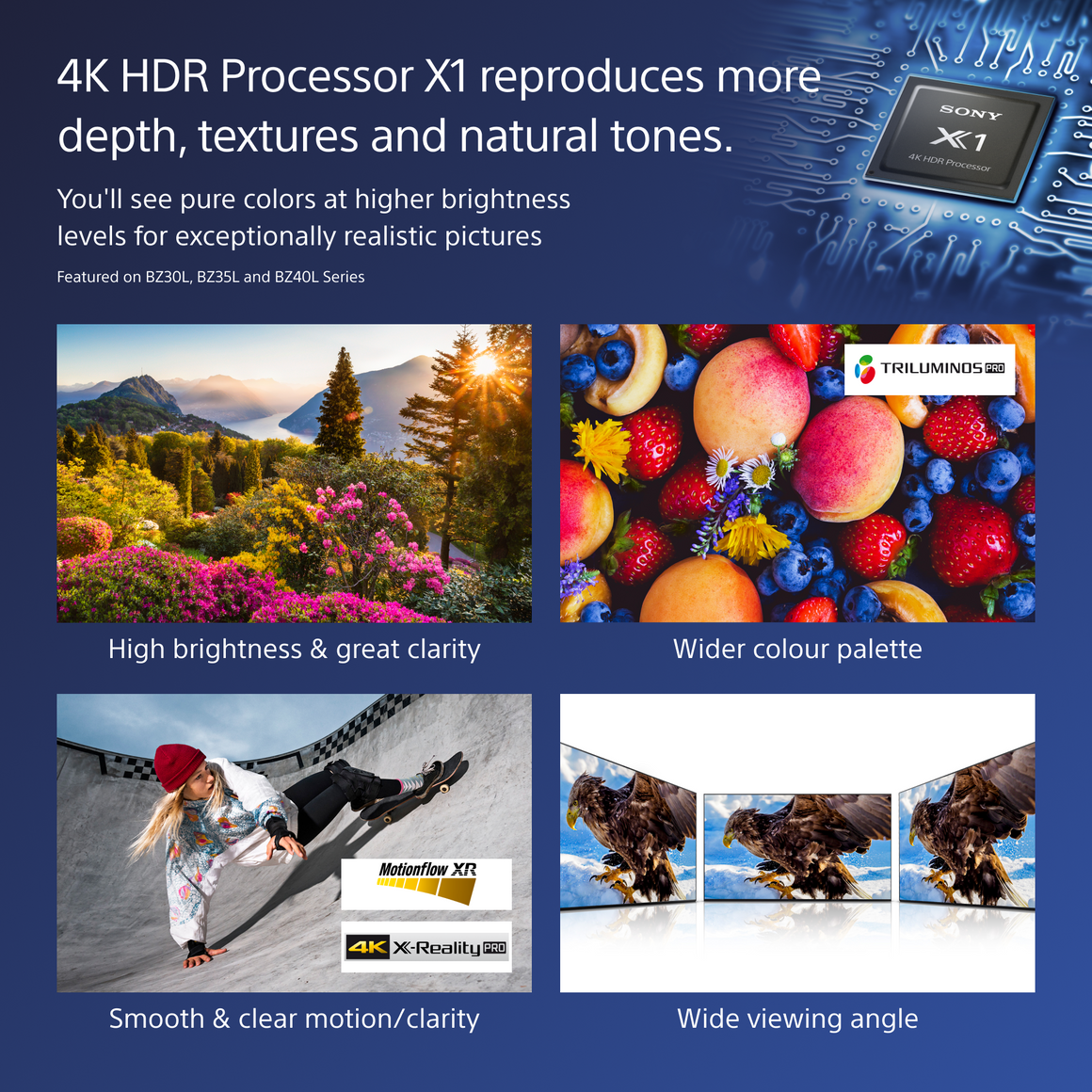 4K HDR Processor X1 reproduces more depth, textures and natural tones.

You'll see pure colors at higher brightness levels for exceptionally realistic pictures

Featured on BZ30L, BZ35L and BZ40L Series

SONY
X1
4K HDR Processor

TRILUMINOS PRO

High brightness & great clarity

Wider colour palette

Motionflow XR

4K X-Reality PRO

Smooth & clear motion/clarity

Wide viewing angle